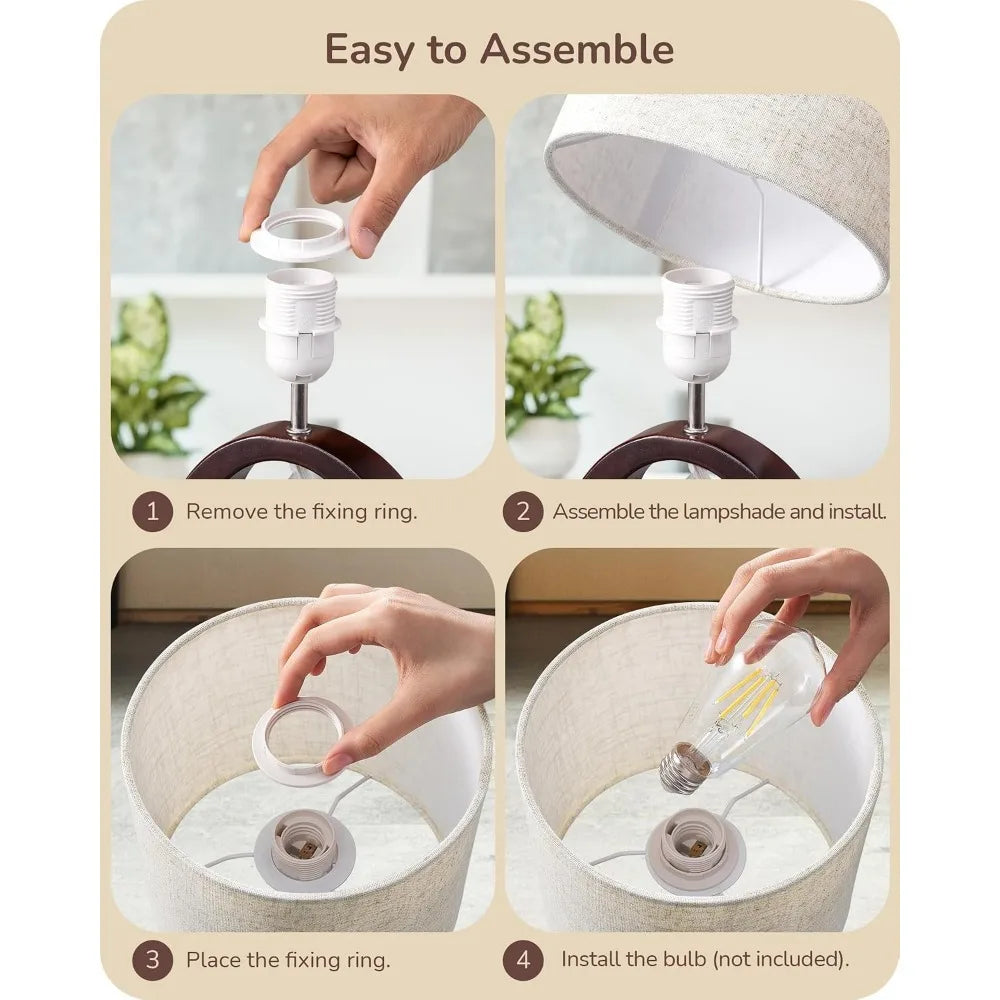 Easy to Assemble

1 Remove the fixing ring.

2 Assemble the lampshade and install.

3 Place the fixing ring.

4 Install the bulb (not included).