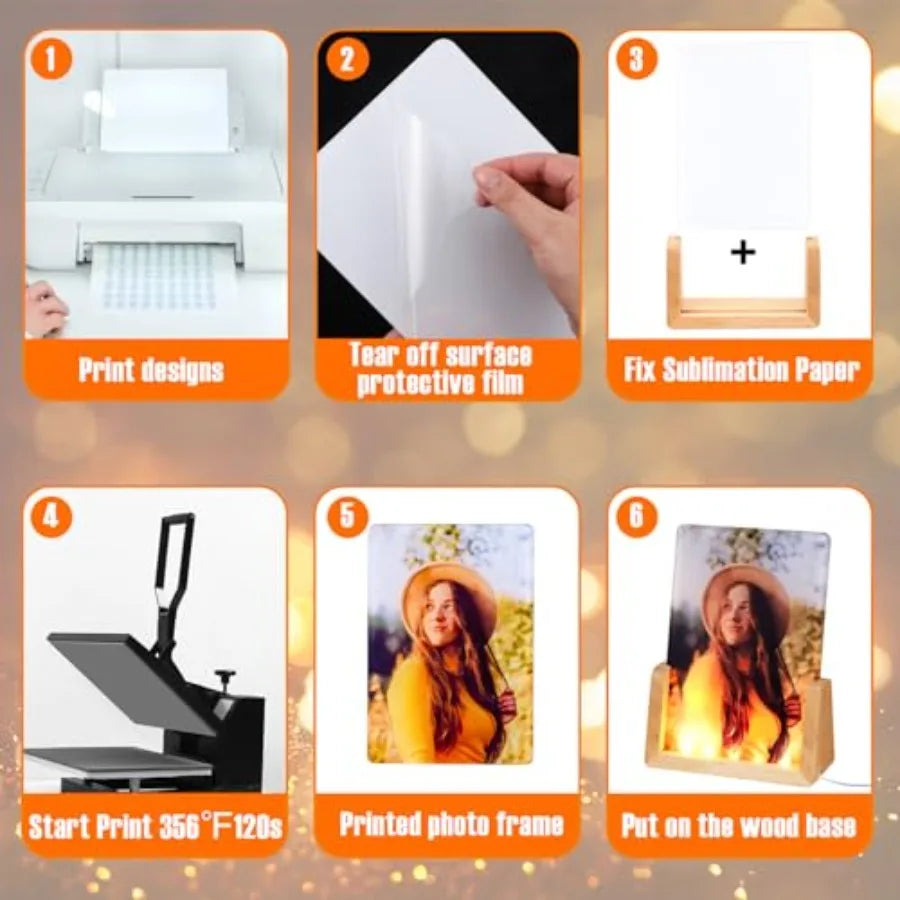 1
Print designs

2
Tear off surface protective film

3
+
Fix Sublimation Paper

4
Start Print 356°F120s

5
Printed photo frame

6
Put on the wood base